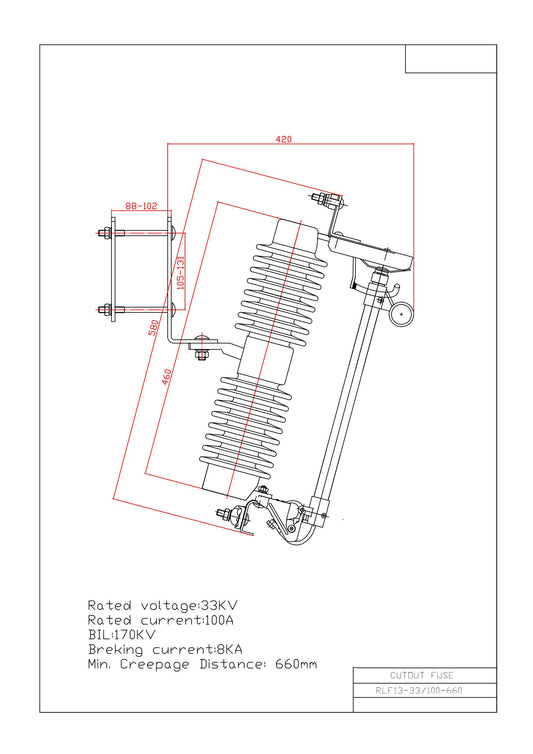 420

88-102

105-131

580

460

Rated voltage:33KV
Rated current:100A
BIL:170KV
Breking current:8KA
Min. Creepage Distance: 660mm

CUTOUT FUSE
RLF13-33/100-660