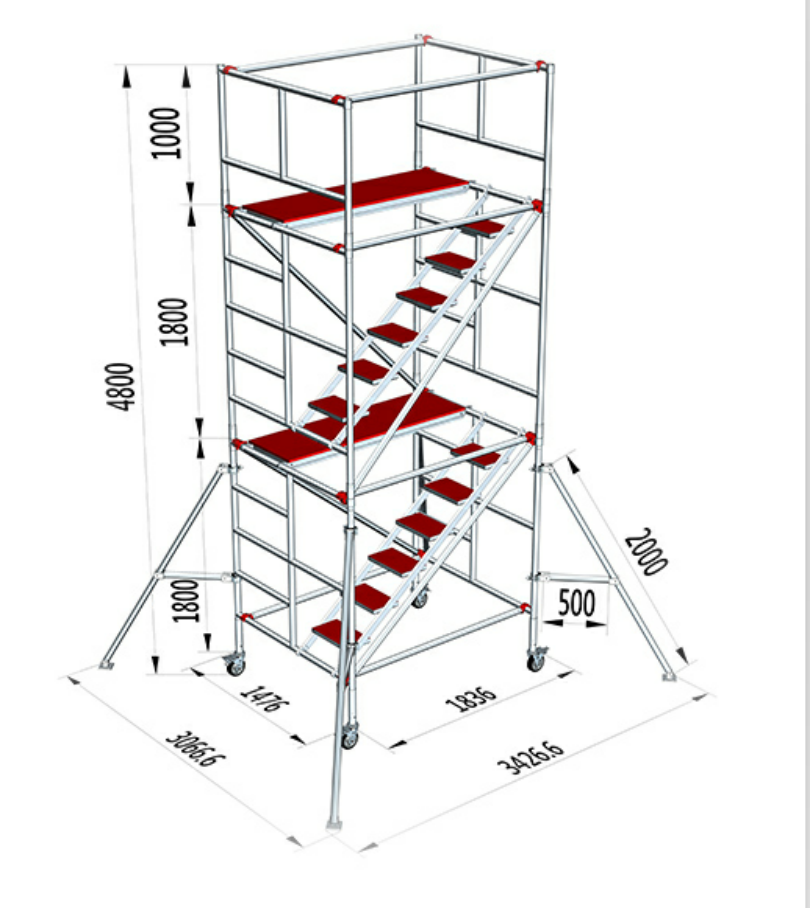 1000
1800
4800
1800
2000
500
1476
1836
3066.6
3426.6