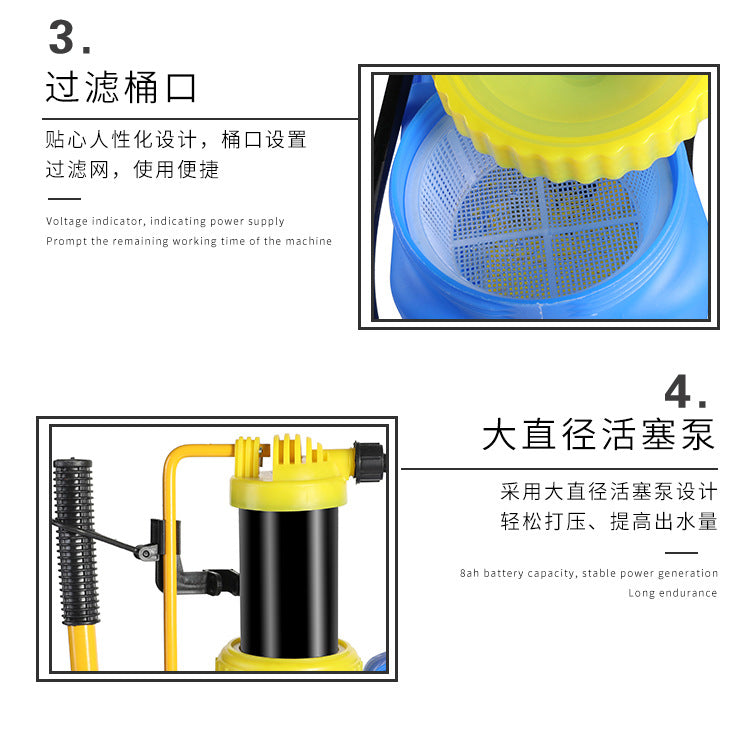 3.
过滤桶口

贴心人性化设计，桶口设置过滤网，使用便捷

Voltage indicator, indicating power supply
Prompt the remaining working time of the machine

4.
大直径活塞泵

采用大直径活塞泵设计
轻松打压、提高出水量

8ah battery capacity, stable power generation
Long endurance